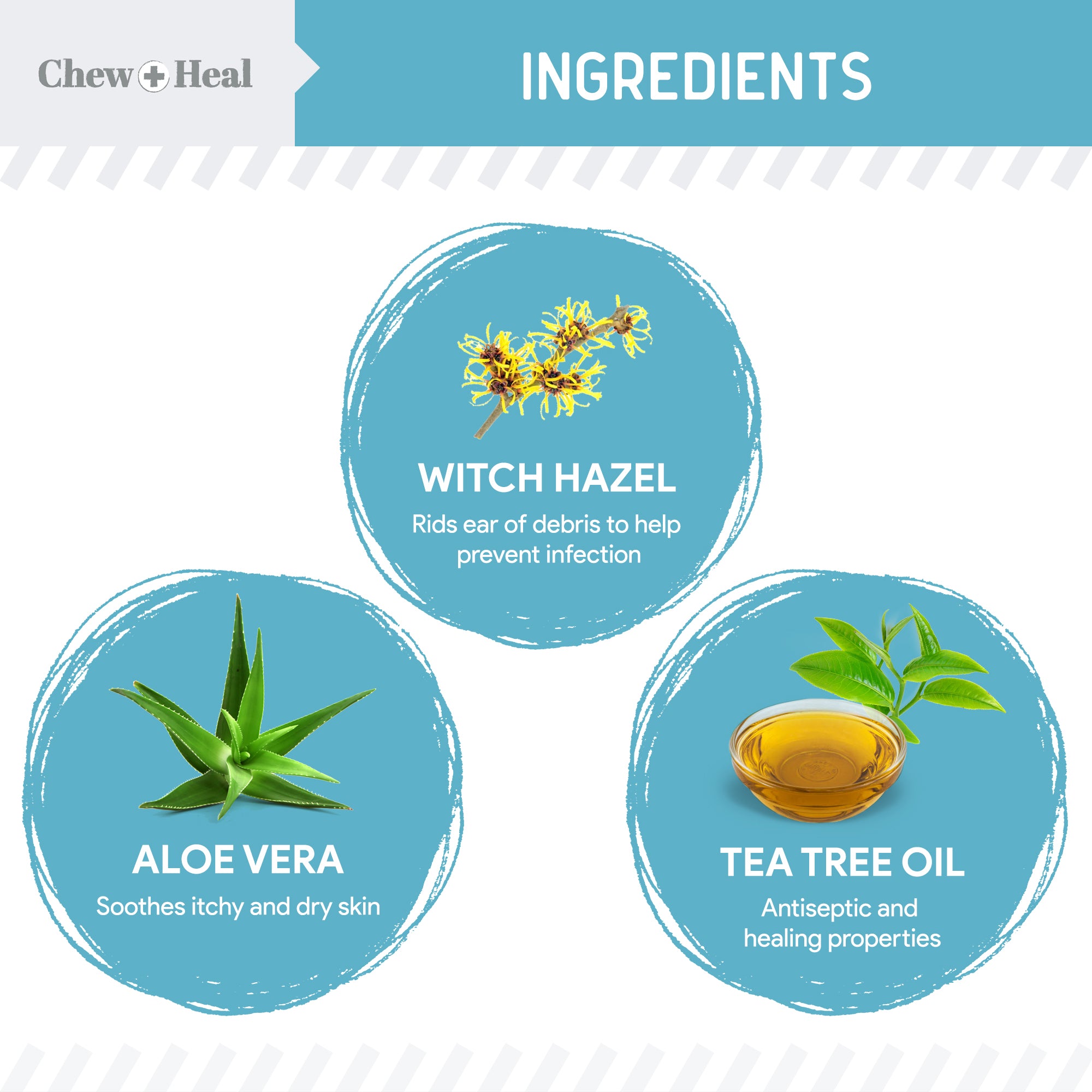 Chew + Heal

INGREDIENTS

WITCH HAZEL

Rids ear of debris to help prevent infection

ALOE VERA

Soothes itchy and dry skin

TEA TREE OIL

Antiseptic and healing properties